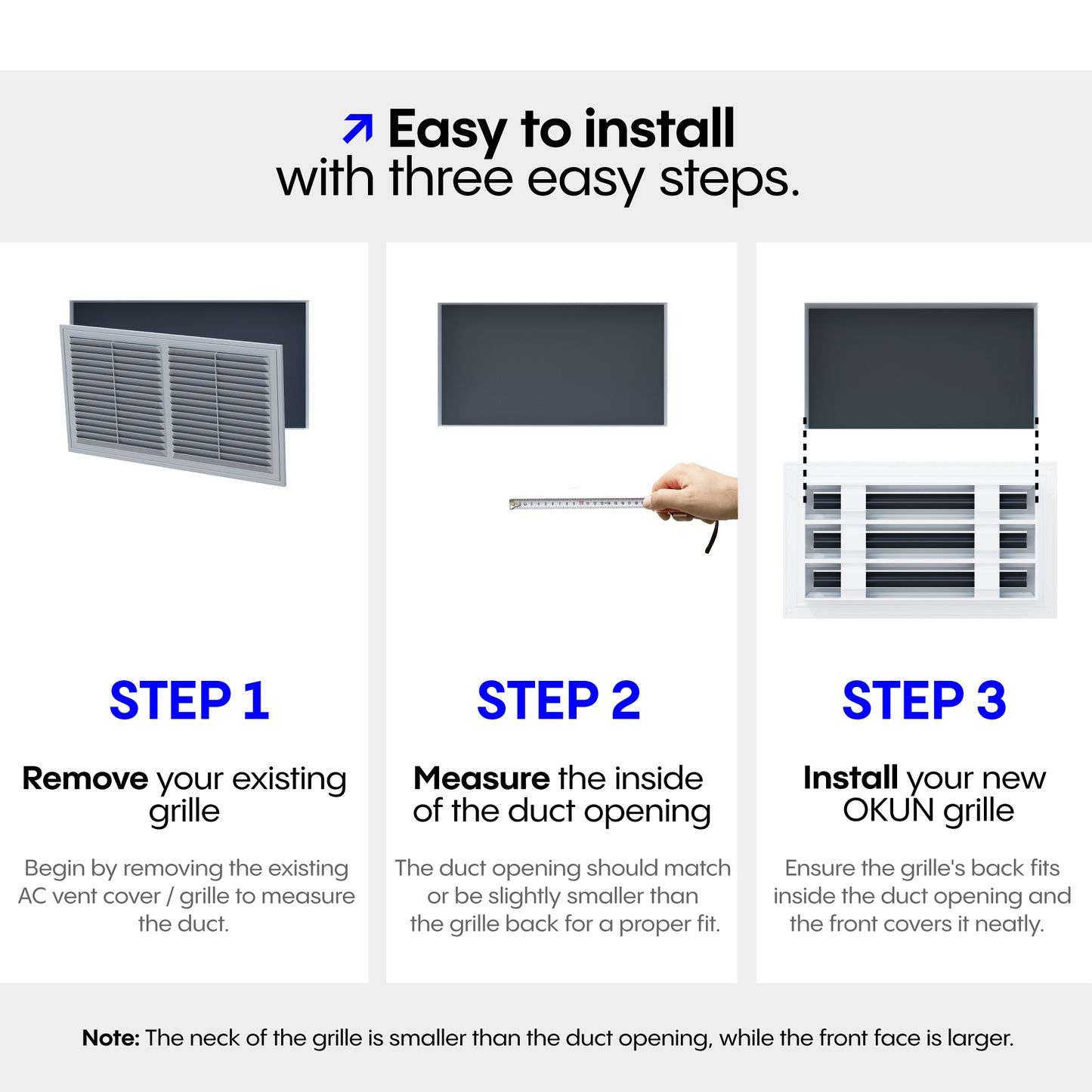 Easy to install
with three easy steps.

STEP 1

Remove your existing grille

Begin by removing the existing AC vent cover / grille to measure the duct.

STEP 2

Measure the inside of the duct opening

The duct opening should match or be slightly smaller than the grille back for a proper fit.

STEP 3

Install your new OKUN grille

Ensure the grille's back fits inside the duct opening and the front covers it neatly.

Note: The neck of the grille is smaller than the duct opening, while the front face is larger.